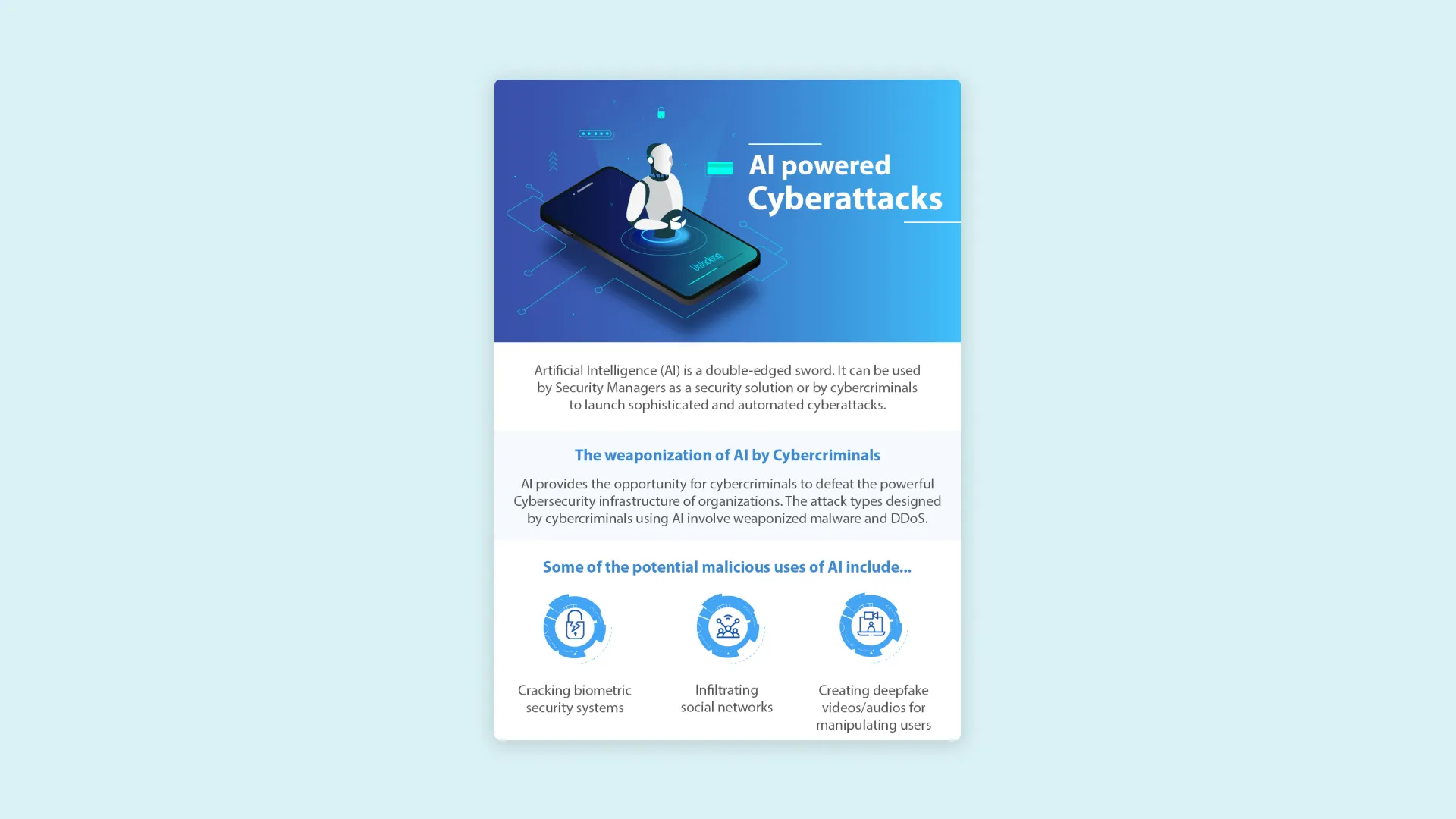 Unlocking

AI powered Cyberattacks

Artificial Intelligence (AI) is a double-edged sword. It can be used by Security Managers as a security solution or by cybercriminals to launch sophisticated and automated cyberattacks.

The weaponization of AI by Cybercriminals

AI provides the opportunity for cybercriminals to defeat the powerful Cybersecurity infrastructure of organizations. The attack types designed by cybercriminals using AI involve weaponized malware and DDoS.

Some of the potential malicious uses of AI include...

Cracking biometric security systems

Infiltrating social networks

Creating deepfake videos/audios for manipulating users