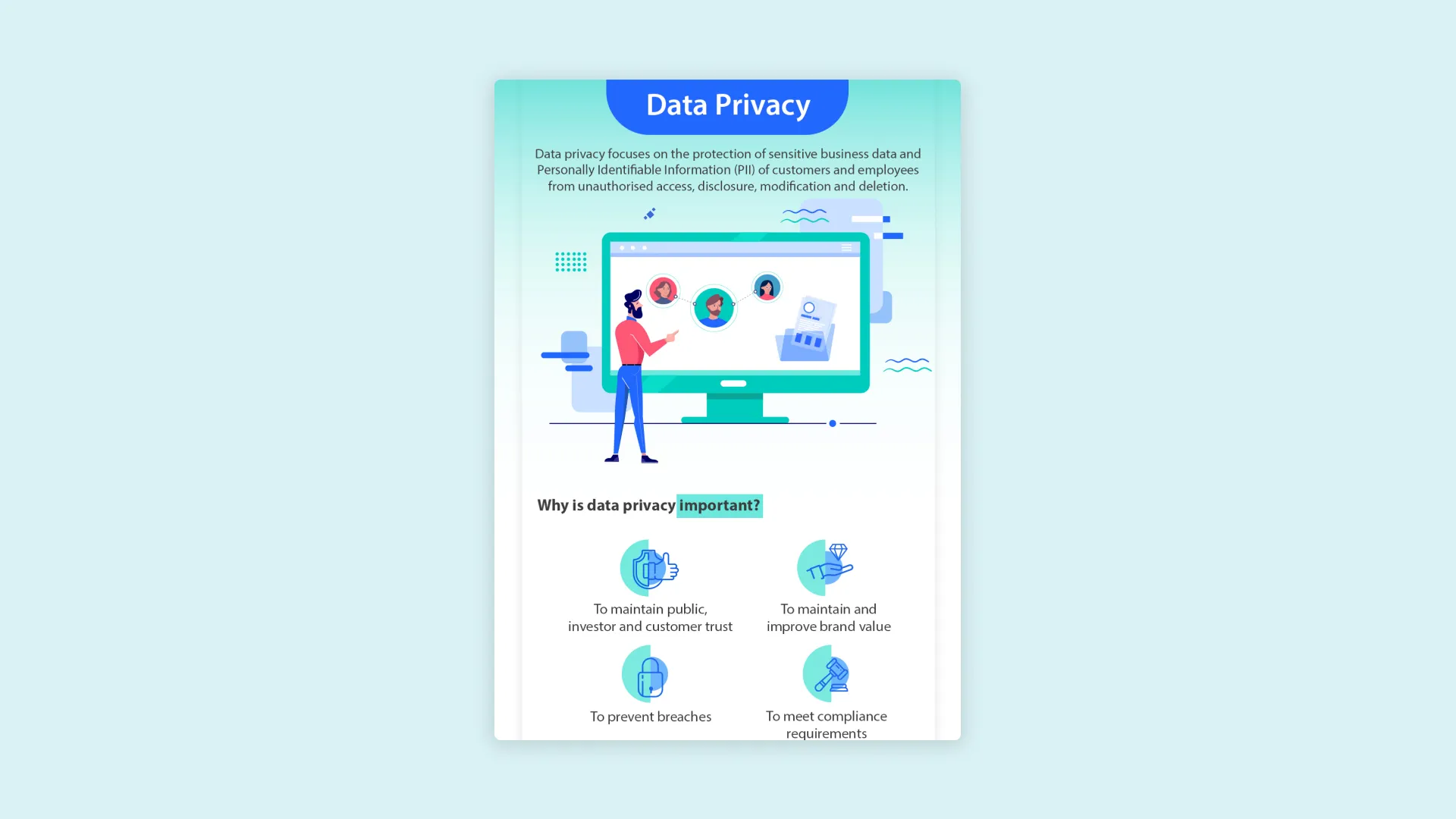 Data Privacy

Data privacy focuses on the protection of sensitive business data and Personally Identifiable Information (PII) of customers and employees from unauthorised access, disclosure, modification and deletion.

Why is data privacy important?

To maintain public, investor and customer trust

To maintain and improve brand value

To prevent breaches

To meet compliance requirements