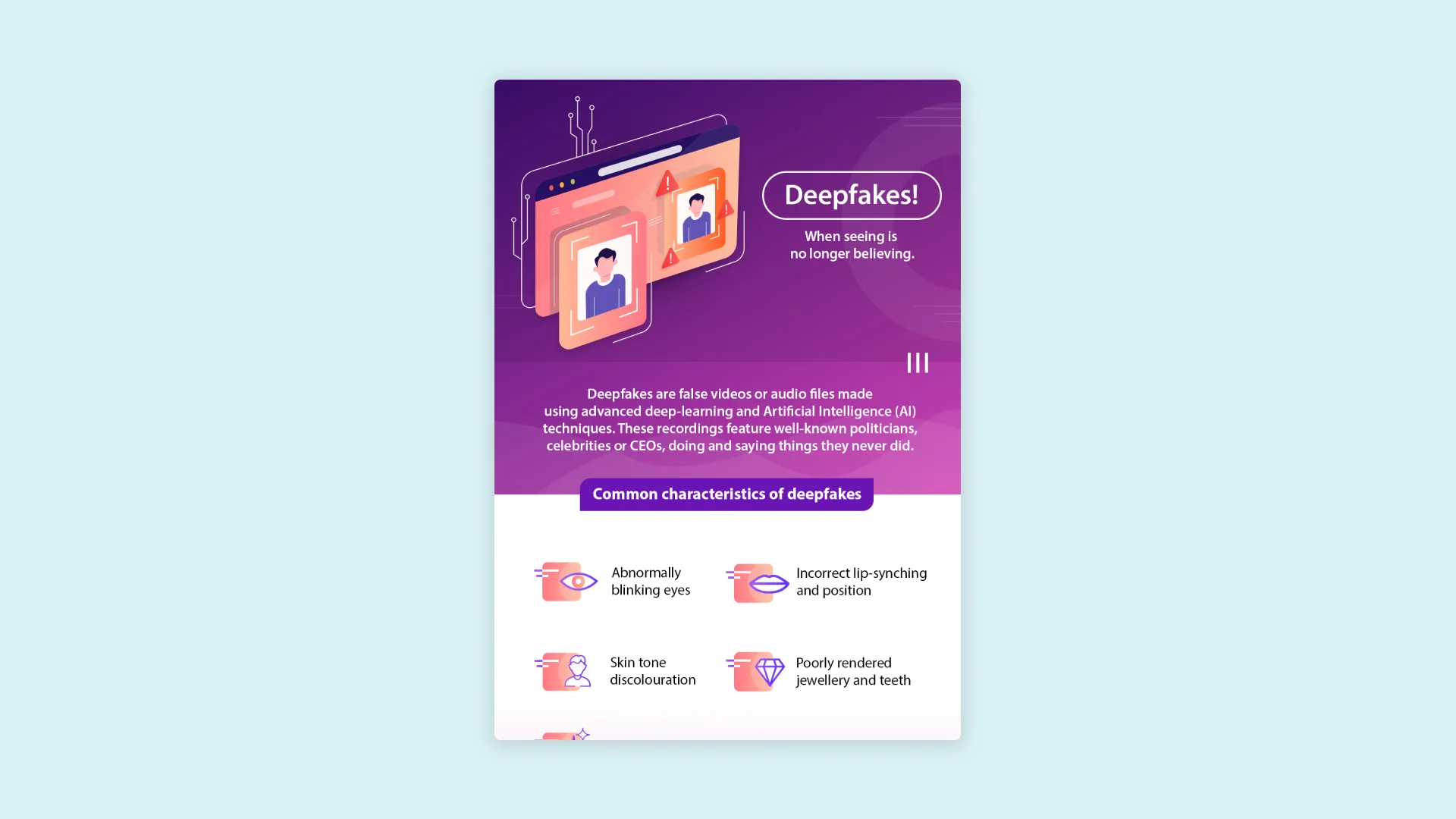 Deepfakes!

When seeing is no longer believing.

Deepfakes are false videos or audio files made using advanced deep-learning and Artificial Intelligence (AI) techniques. These recordings feature well-known politicians, celebrities or CEOs, doing and saying things they never did.

Common characteristics of deepfakes

Abnormally blinking eyes

Incorrect lip-synching and position

Skin tone discolouration

Poorly rendered jewellery and teeth